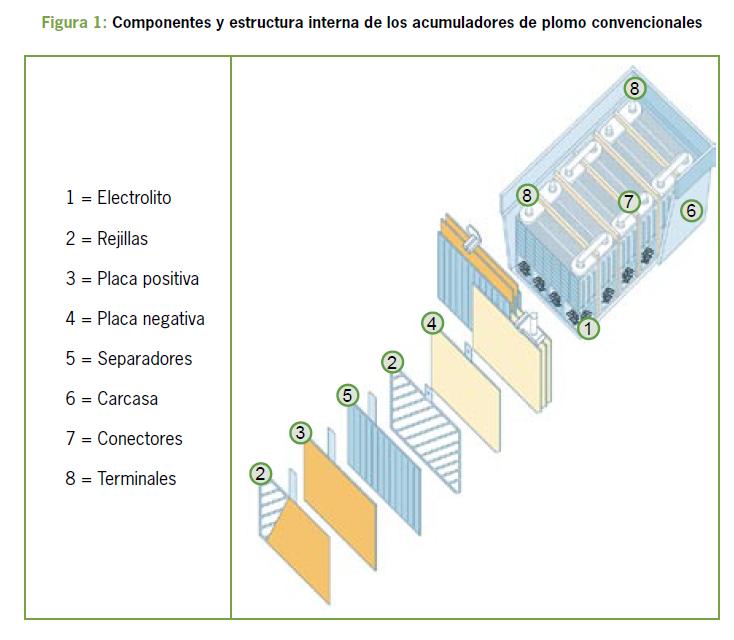 Figura 1: Componentes y estructura interna de los acumuladores de plomo convencionales

1 = Electrolito
2 = Rejillas
3 = Placa positiva
4 = Placa negativa
5 = Separadores
6 = Carcasa
7 = Conectores
8 = Terminales

8
8
7
6
1
4
2
5
3
2