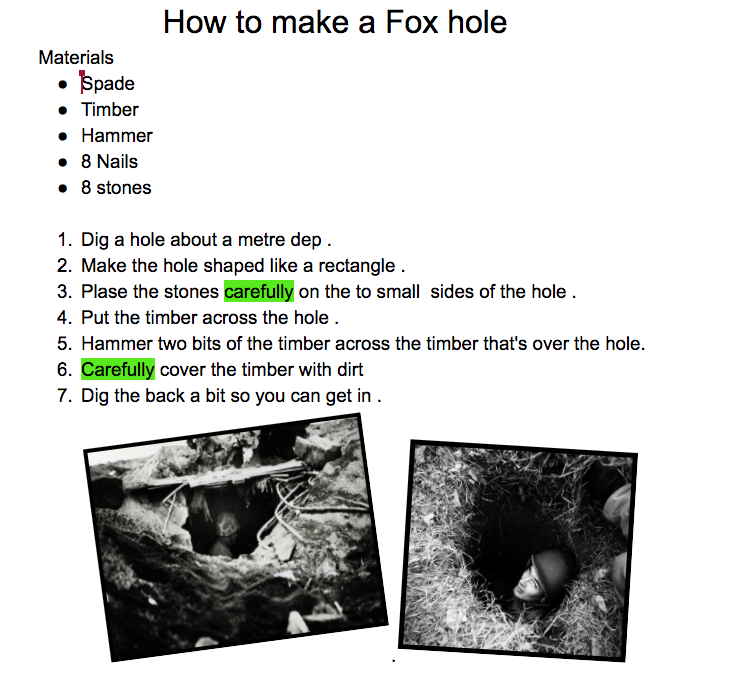 How to make a Fox hole

Materials

- Spade
- Timber
- Hammer
- 8 Nails
- 8 stones

1. Dig a hole about a metre dep .
2. Make the hole shaped like a rectangle .
3. Plase the stones carefully on the to small sides of the hole .
4. Put the timber across the hole .
5. Hammer two bits of the timber across the timber that's over the hole.
6. Carefully cover the timber with dirt
7. Dig the back a bit so you can get in .