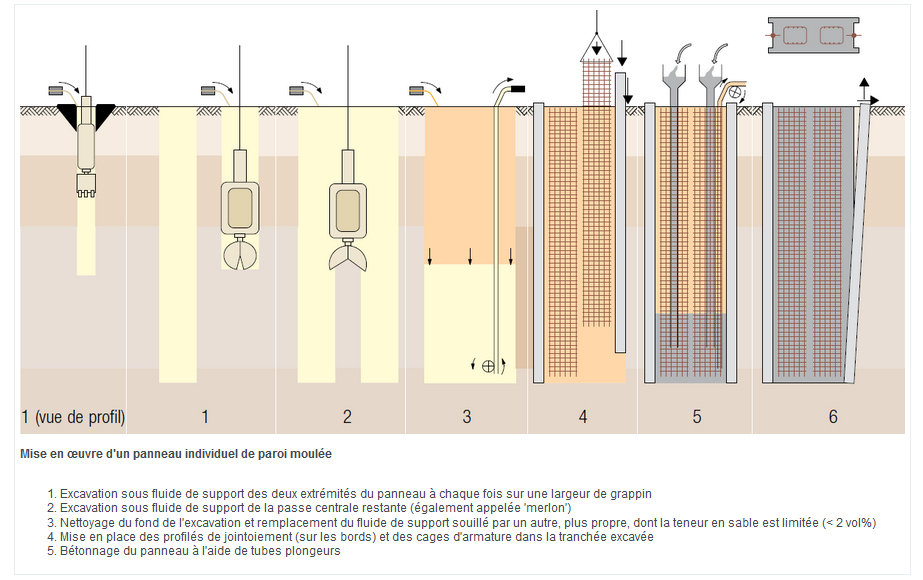 1 (vue de profil)
1
2
3
4
5
6

Mise en œuvre d'un panneau individuel de paroi moulée

1. Excavation sous fluide de support des deux extrémités du panneau à chaque fois sur une largeur de grappin
2. Excavation sous fluide de support de la passe centrale restante (également appelée 'merlon')
3. Nettoyage du fond de l'excavation et remplacement du fluide de support souillé par un autre, plus propre, dont la teneur en sable est limitée (< 2 vol%)
4. Mise en place des profilés de jointoiement (sur les bords) et des cages d'armature dans la tranchée excavée
5. Bétonnage du panneau à l'aide de tubes plongeurs