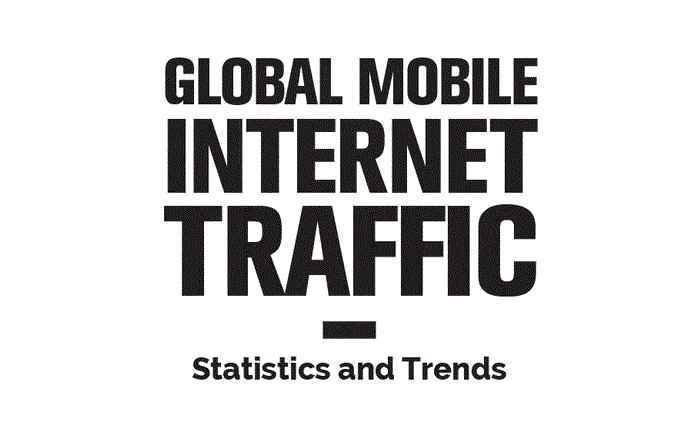 GLOBAL MOBILE INTERNET TRAFFIC

Statistics and Trends