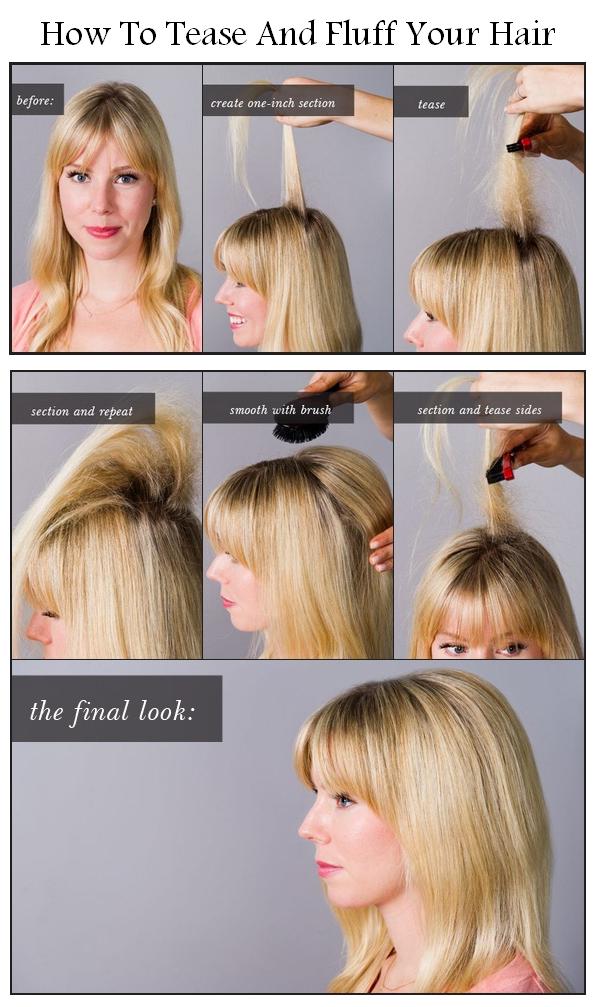 How To Tease And Fluff Your Hair

before:

create one-inch section

tease

section and repeat

smooth with brush

section and tease sides

the final look: