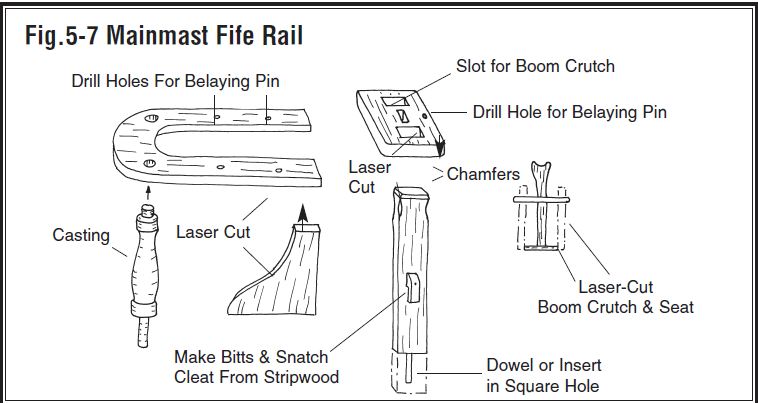 Fig.5-7 Mainmast Fife Rail

Drill Holes For Belaying Pin

Slot for Boom Crutch

Drill Hole for Belaying Pin

Laser Cut

Chamfers

Casting

Laser Cut

Laser-Cut Boom Crutch & Seat

Make Bitts & Snatch Cleat From Stripwood

Dowel or Insert in Square Hole