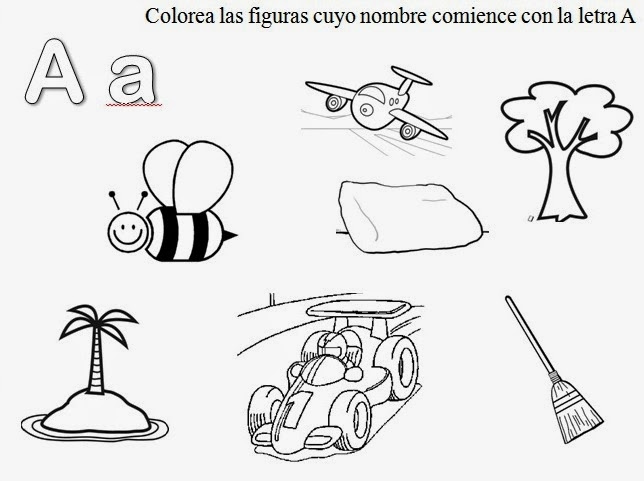 Colorea las figuras cuyo nombre comience con la letra A

A a

1