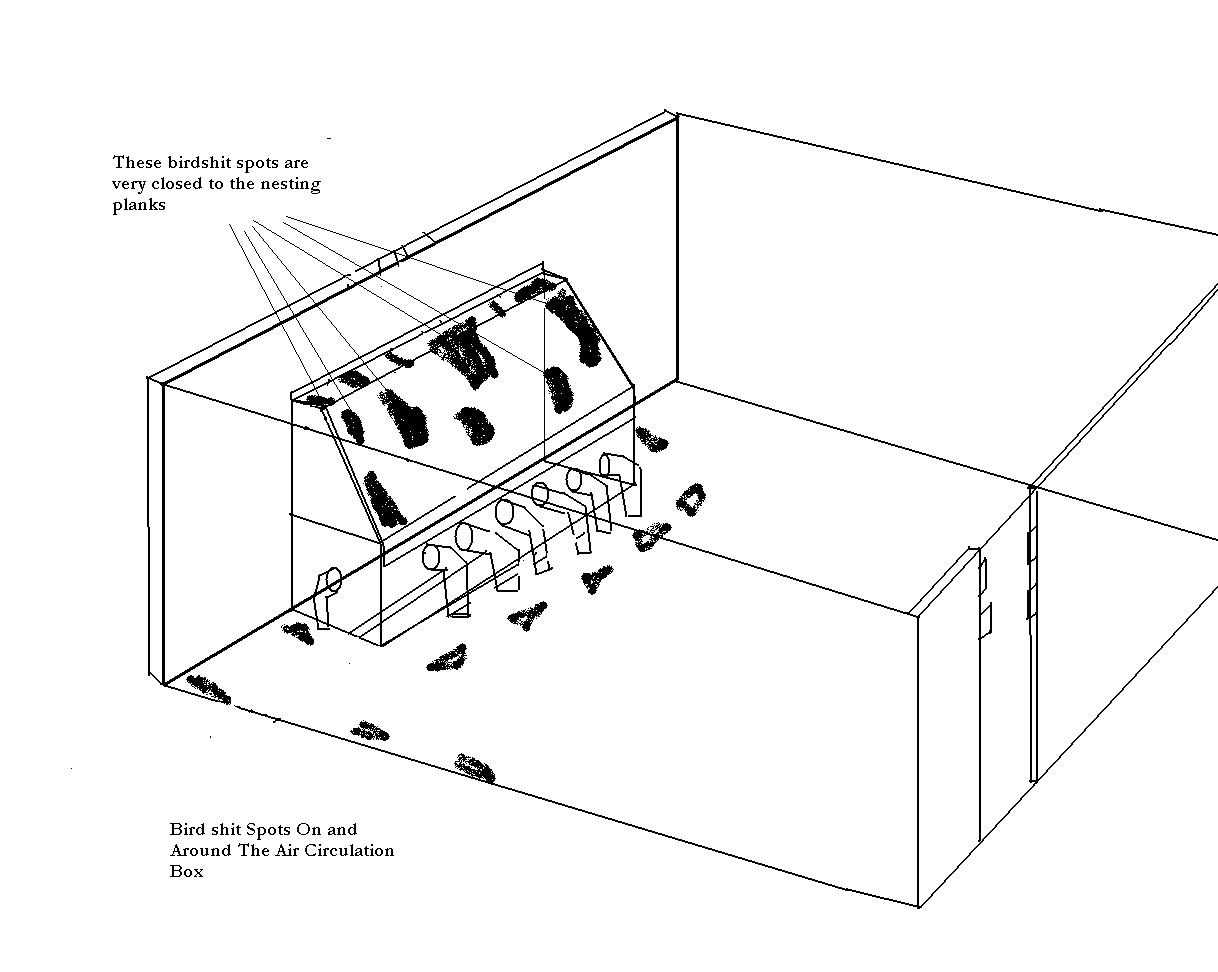 These birdshit spots are very closed to the nesting planks

Bird shit Spots On and Around The Air Circulation Box