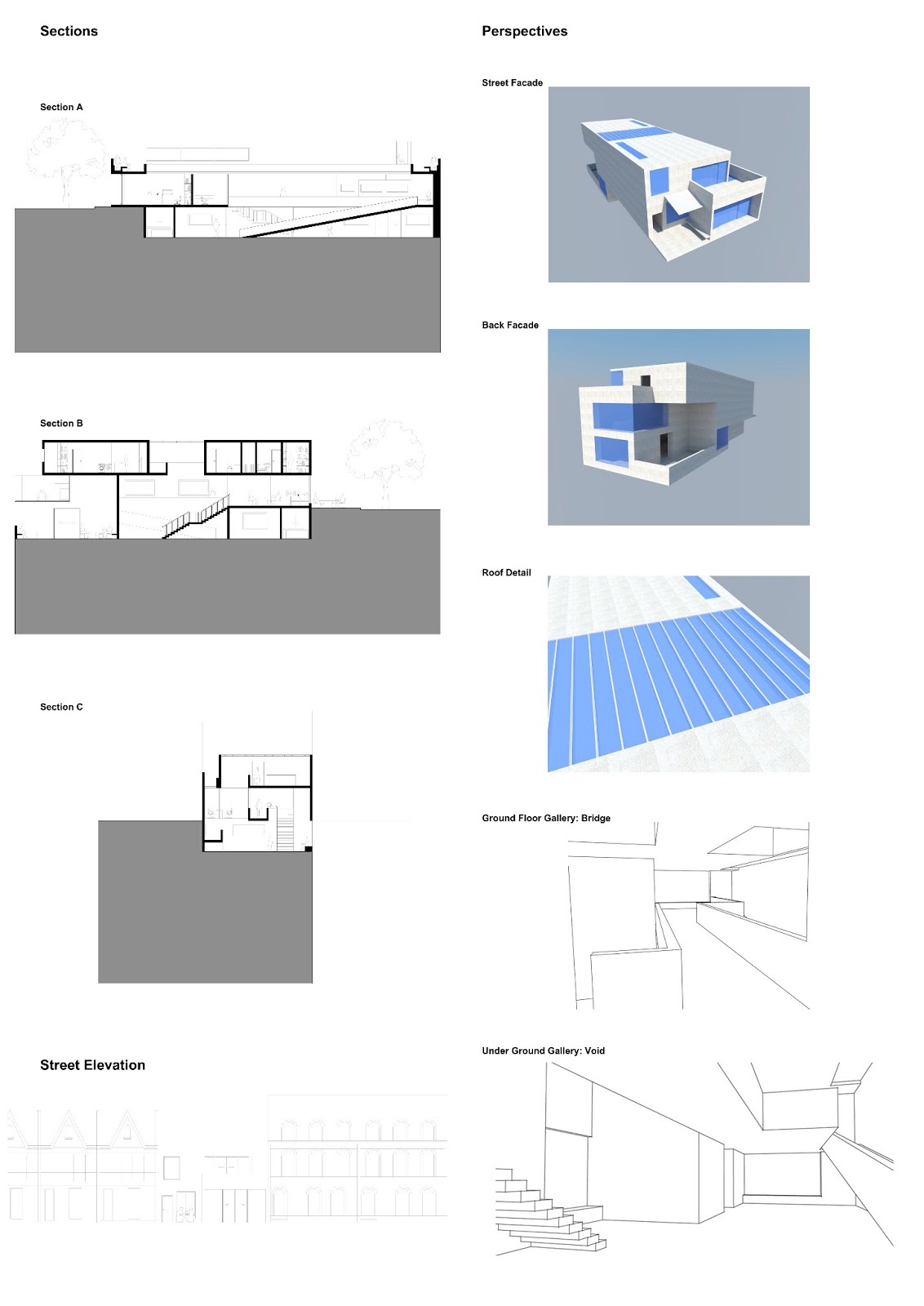 Sections

Section A

Section B

Section C

Street Elevation

Perspectives

Street Facade

Back Facade

Roof Detail

Ground Floor Gallery: Bridge

Under Ground Gallery: Void