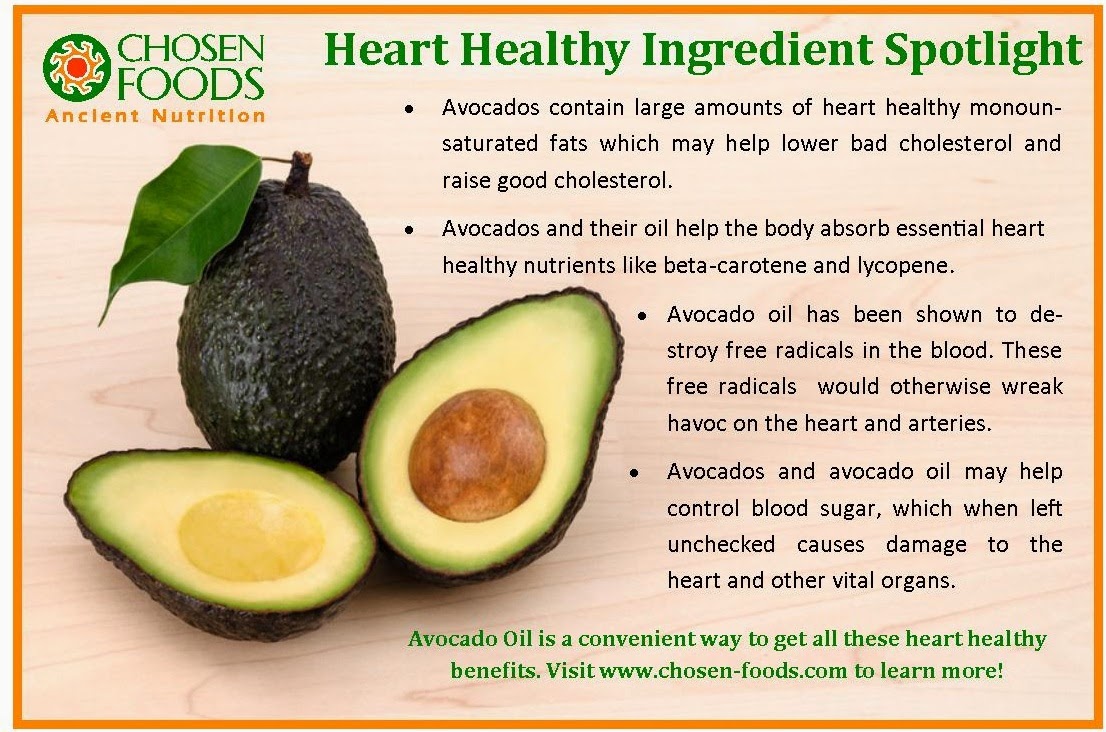 CHOSEN FOODS
Ancient Nutrition

Heart Healthy Ingredient Spotlight

• Avocados contain large amounts of heart healthy monounsaturated fats which may help lower bad cholesterol and raise good cholesterol.

• Avocados and their oil help the body absorb essential heart healthy nutrients like beta-carotene and lycopene.

• Avocado oil has been shown to destroy free radicals in the blood. These free radicals would otherwise wreak havoc on the heart and arteries.

• Avocados and avocado oil may help control blood sugar, which when left unchecked causes damage to the heart and other vital organs.

Avocado Oil is a convenient way to get all these heart healthy benefits. Visit www.chosen-foods.com to learn more!