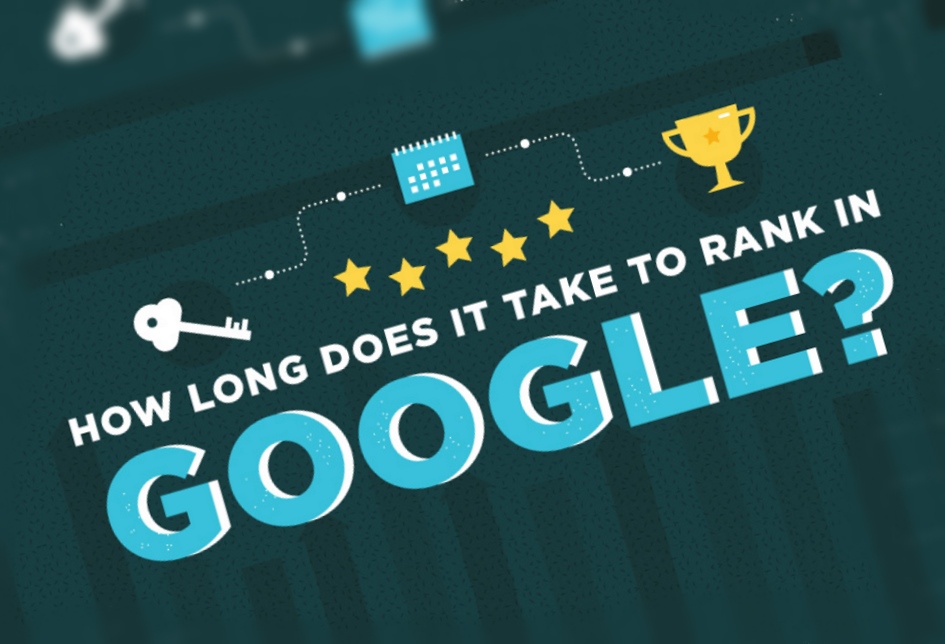 HOW LONG DOES IT TAKE TO RANK IN GOOGLE?