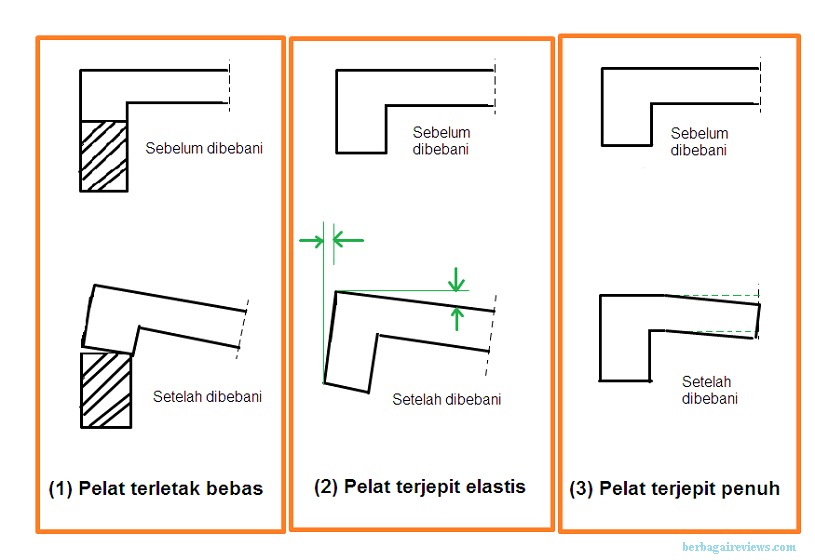 Sebelum dibebani

Setelah dibebani

(1) Pelat terletak bebas

Sebelum dibebani

Setelah dibebani

(2) Pelat terjepit elastis

Sebelum dibebani

Setelah dibebani

(3) Pelat terjepit penuh

berbagaireviews.com