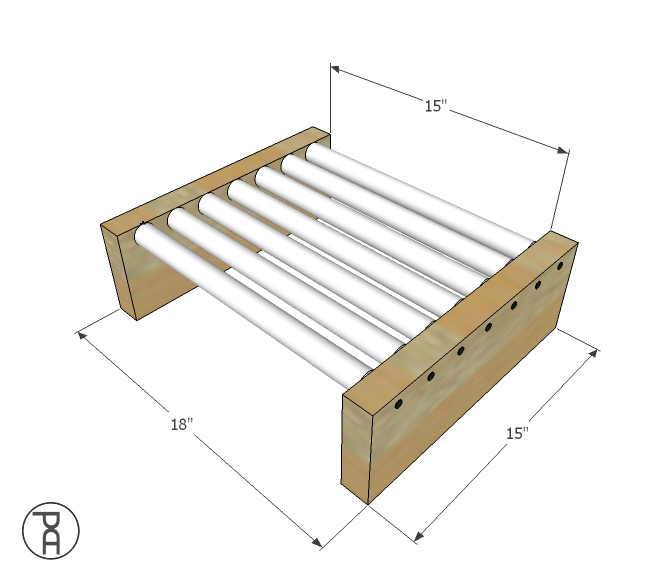 15"

18"

15"