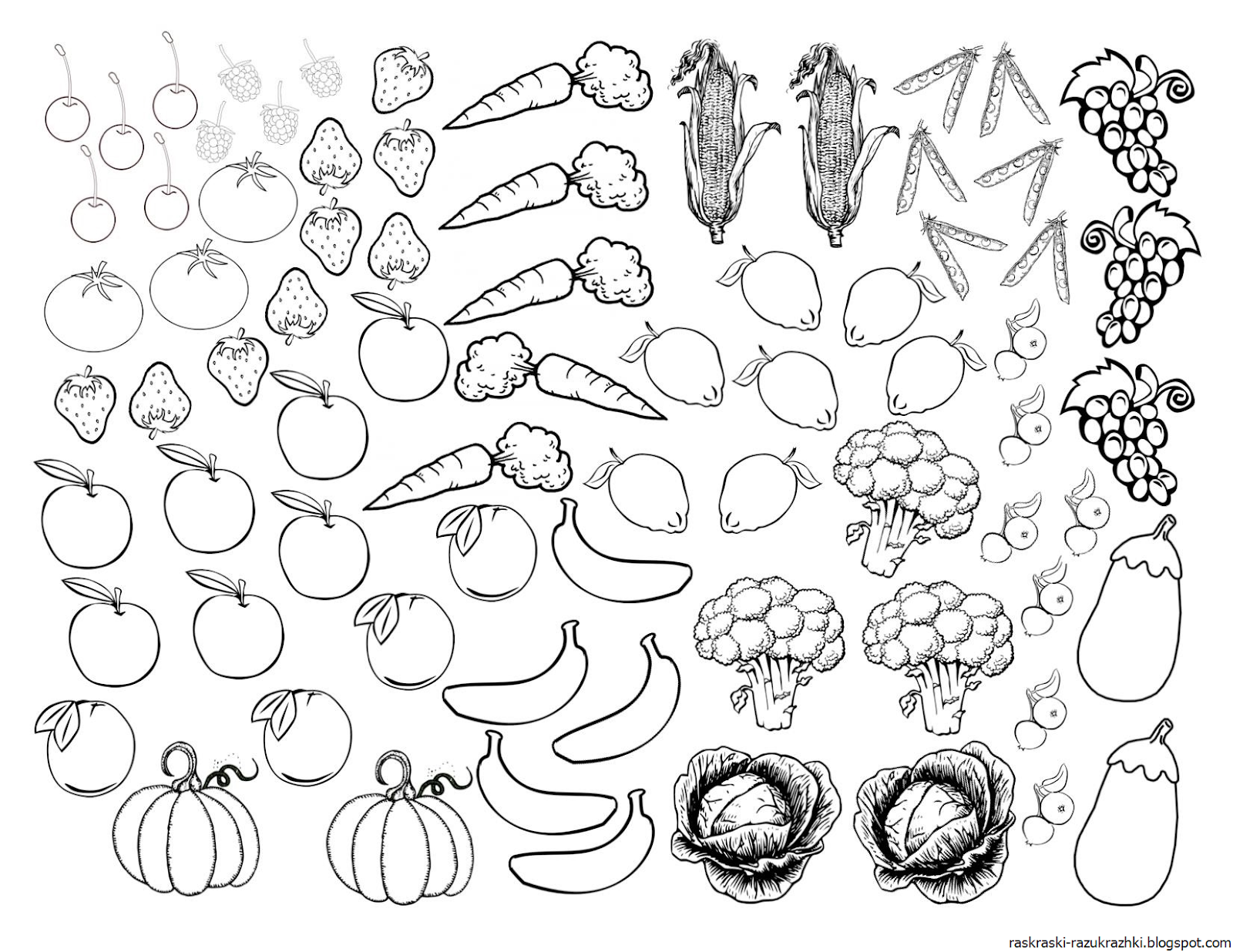 raskraski-razukrazhki.blogspot.com