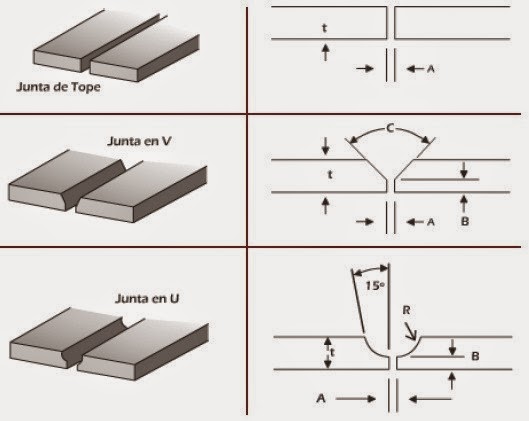 Junta de Tope

t

A

Junta en V

C

t

A

B

Junta en U

15°

R

t

B

A