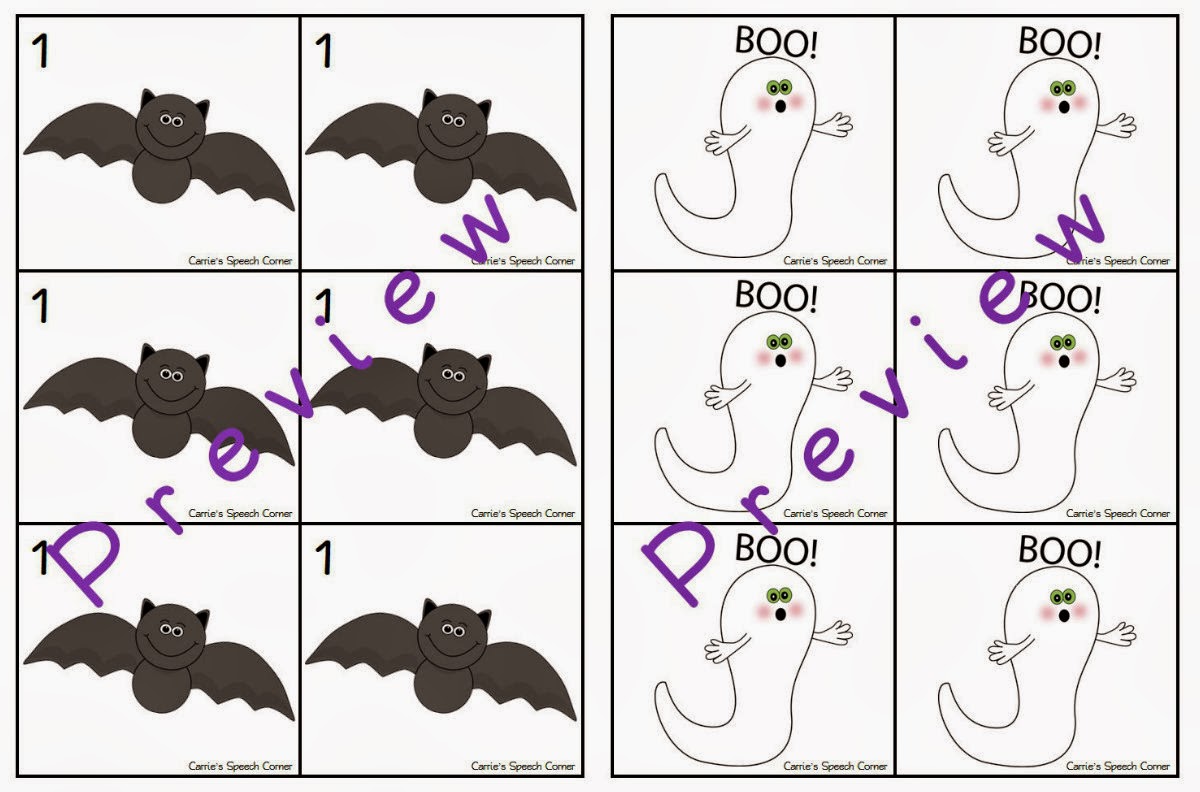 1

Carrie's Speech Corner

1

Carrie's Speech Corner

1

Carrie's Speech Corner

1

Carrie's Speech Corner

1

Carrie's Speech Corner

1

Carrie's Speech Corner

Preview

BOO!

Carrie's Speech Corner

BOO!

Carrie's Speech Corner

BOO!

Carrie's Speech Corner

BOO!

Carrie's Speech Corner

BOO!

Carrie's Speech Corner

BOO!

Carrie's Speech Corner

Preview