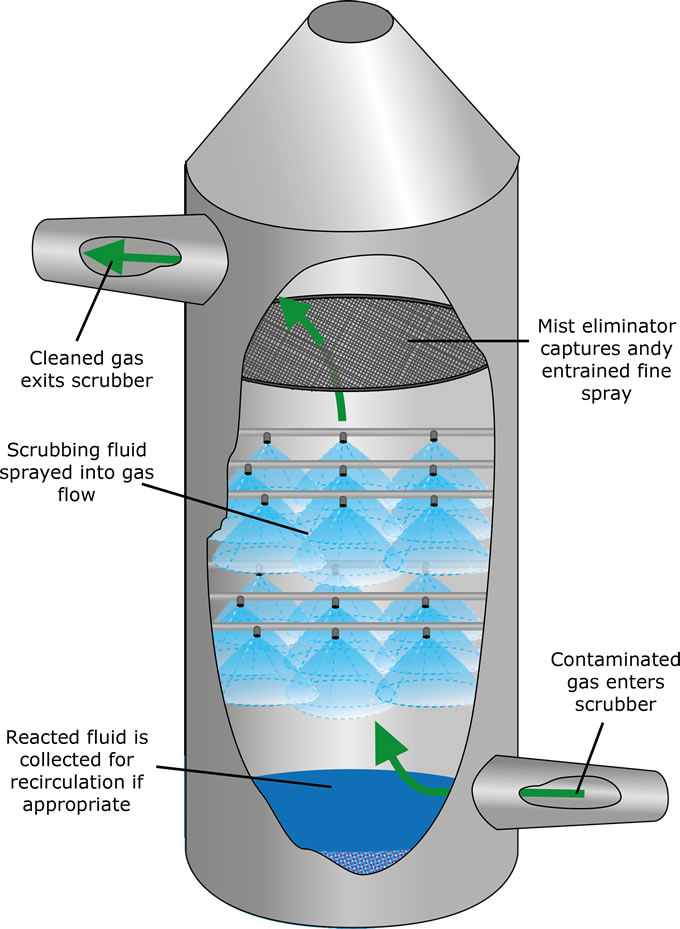 Cleaned gas exits scrubber

Mist eliminator captures andy entrained fine spray

Scrubbing fluid sprayed into gas flow

Contaminated gas enters scrubber

Reacted fluid is collected for recirculation if appropriate