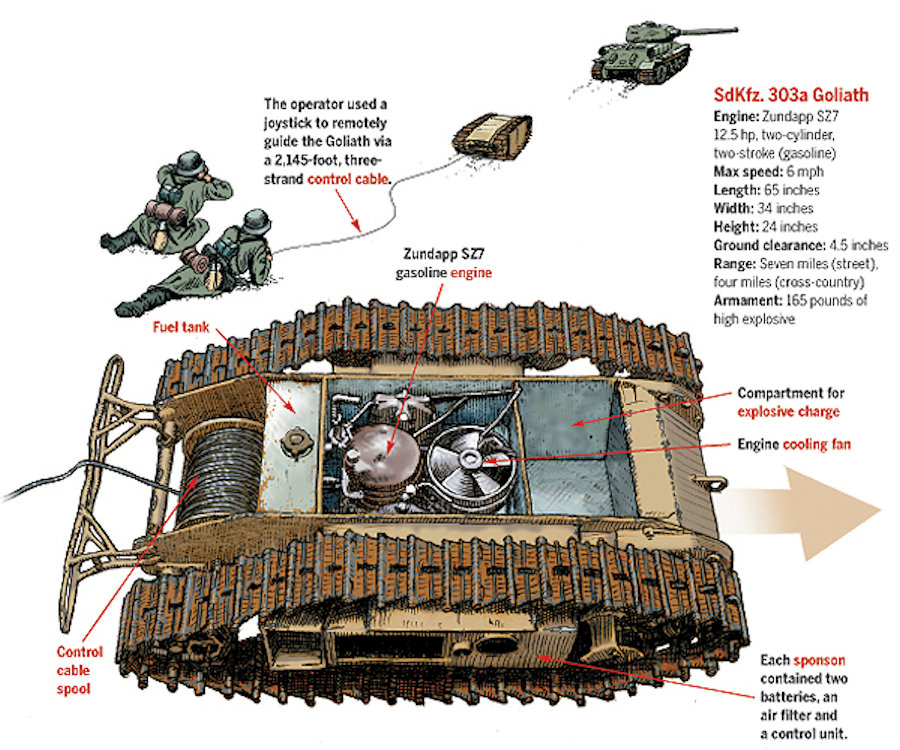 The operator used a joystick to remotely guide the Goliath via a 2,145-foot, three-strand control cable.

SdKfz. 303a Goliath
Engine: Zundapp SZ7 12.5 hp, two-cylinder, two-stroke (gasoline)
Max speed: 6 mph
Length: 65 inches
Width: 34 inches
Height: 24 inches
Ground clearance: 4.5 inches
Range: Seven miles (street), four miles (cross-country)
Armament: 165 pounds of high explosive

Zundapp SZ7 gasoline engine

Fuel tank

Compartment for explosive charge

Engine cooling fan

Control cable spool

Each sponson contained two batteries, an air filter and a control unit.