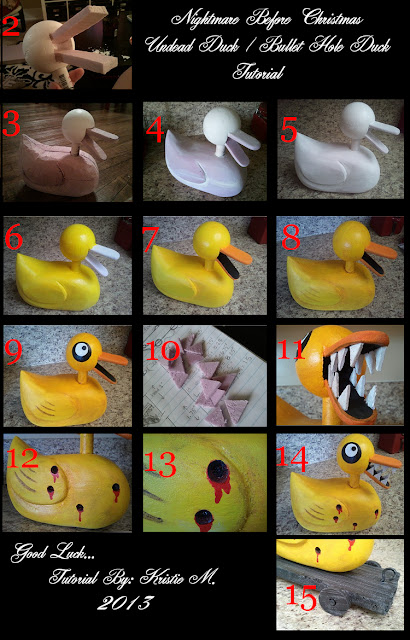 2

Nightmare Before Christmas
Undead Duck / Bullet Hole Duck
Tutorial

3

4

5

6

7

8

9

10

11

12

13

14

Good Luck...
Tutorial By: Kristie M.
2013

15