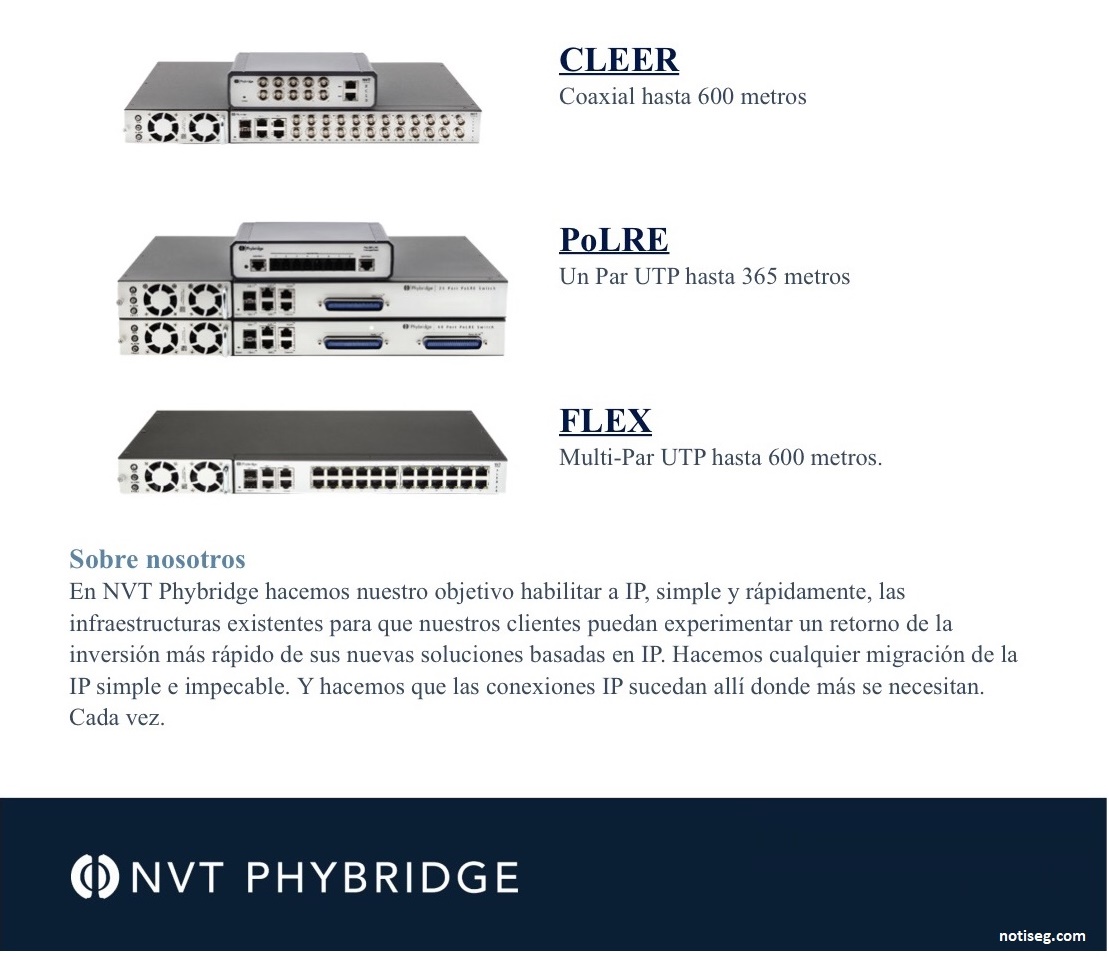 CLEER
Coaxial hasta 600 metros

PoLRE
Un Par UTP hasta 365 metros

FLEX
Multi-Par UTP hasta 600 metros.

Sobre nosotros
En NVT Phybridge hacemos nuestro objetivo habilitar a IP, simple y rápidamente, las infraestructuras existentes para que nuestros clientes puedan experimentar un retorno de la inversión más rápido de sus nuevas soluciones basadas en IP. Hacemos cualquier migración de la IP simple e impecable. Y hacemos que las conexiones IP sucedan allí donde más se necesitan. Cada vez.

NVT PHYBRIDGE

notiseg.com