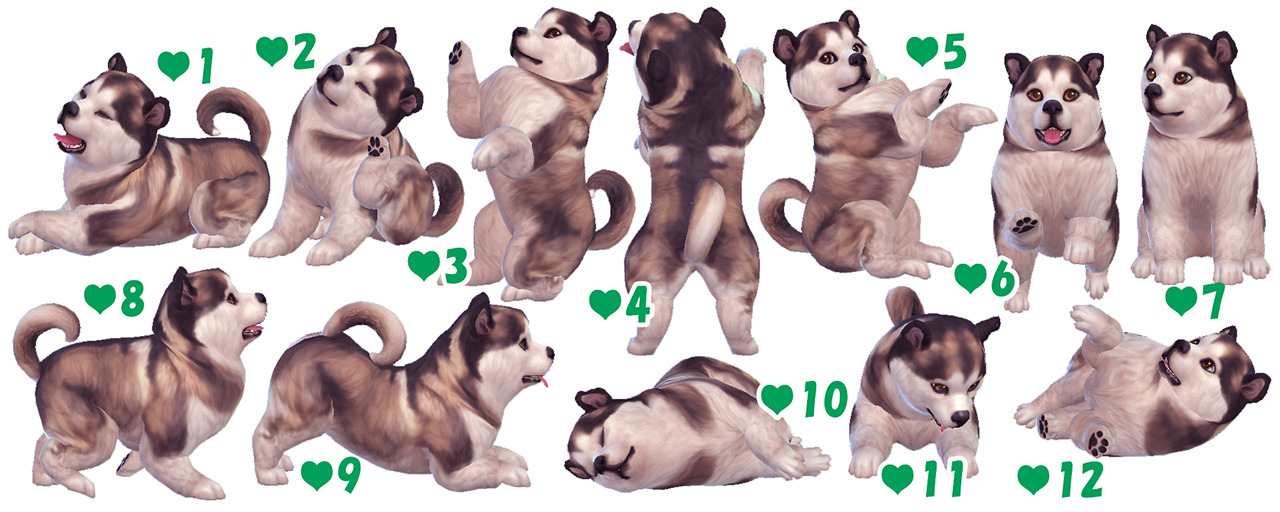 ♥1 ♥2 ♥3 ♥4 ♥5 ♥6 ♥7 ♥8 ♥9 ♥10 ♥11 ♥12