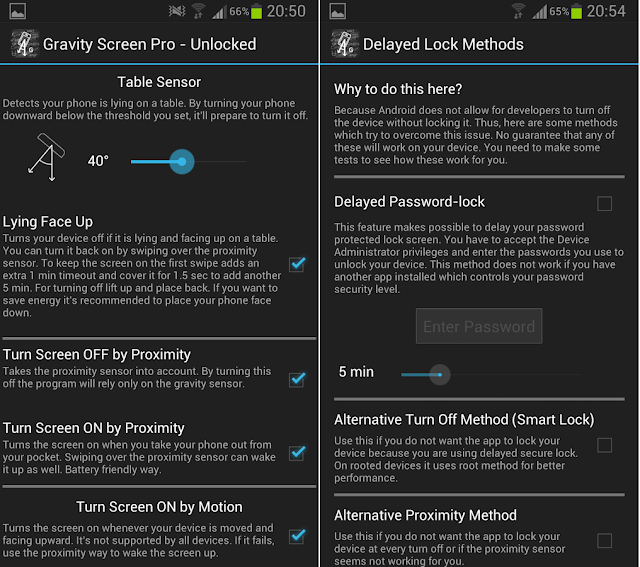 66% 20:50

Gravity Screen Pro - Unlocked

Table Sensor

Detects your phone is lying on a table. By turning your phone downward below the threshold you set, it'll prepare to turn it off.

40°

Lying Face Up

Turns your device off if it is lying and facing up on a table. You can turn it back on by swiping over the proximity sensor. To keep the screen on the first swipe adds an extra 1 min timeout and cover it for 1.5 sec to add another 5 min. For turning off lift up and place back. If you want to save energy it's recommended to place your phone face down.

Turn Screen OFF by Proximity

Takes the proximity sensor into account. By turning this off the program will rely only on the gravity sensor.

Turn Screen ON by Proximity

Turns the screen on when you take your phone out from your pocket. Swiping over the proximity sensor can wake it up as well. Battery friendly way.

Turn Screen ON by Motion

Turns the screen on whenever your device is moved and facing upward. It's not supported by all devices. If it fails, use the proximity way to wake the screen up.

65% 20:54

Delayed Lock Methods

Why to do this here?

Because Android does not allow for developers to turn off the device without locking it. Thus, here are some methods which try to overcome this issue. No guarantee that any of these will work on your device. You need to make some tests to see how these work for you.

Delayed Password-lock

This feature makes possible to delay your password protected lock screen. You have to accept the Device Administrator privileges and enter the passwords you use to unlock your device. This method does not work if you have another app installed which controls your password security level.

Enter Password

5 min

Alternative Turn Off Method (Smart Lock)

Use this if you do not want the app to lock your device because you are using delayed secure lock. On rooted devices it uses root method for better performance.

Alternative Proximity Method

Use this if you do not want the app to lock your device at every turn off or if the proximity sensor seems not working for you.