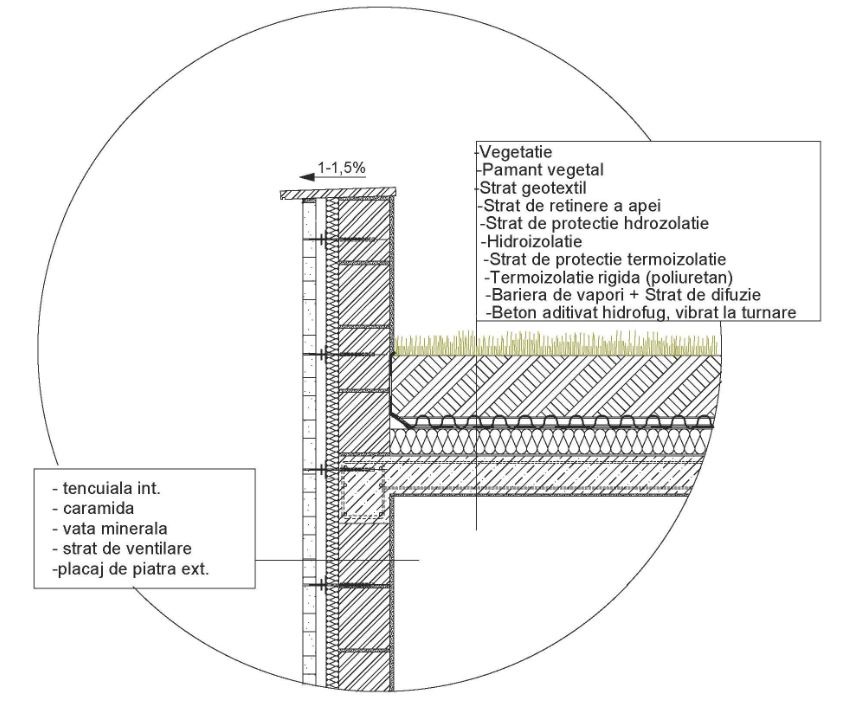 1-1,5%

-Vegetatie
-Pamant vegetal
-Strat geotextil
-Strat de retinere a apei
-Strat de protectie hdrozolatie
-Hidroizolatie
-Strat de protectie termoizolatie
-Termoizolatie rigida (poliuretan)
-Bariera de vapori + Strat de difuzie
-Beton aditivat hidrofug, vibrat la turnare

- tencuiala int.
- caramida
- vata minerala
- strat de ventilare
-placaj de piatra ext.