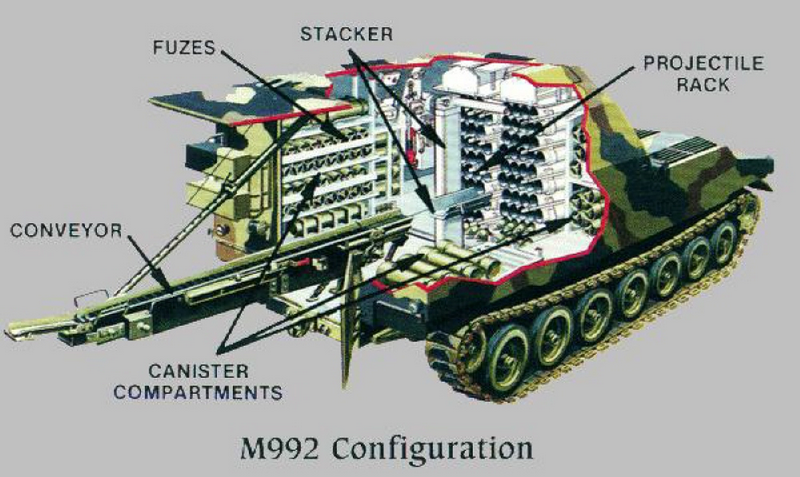 FUZES

STACKER

PROJECTILE RACK

CONVEYOR

CANISTER COMPARTMENTS

M992 Configuration