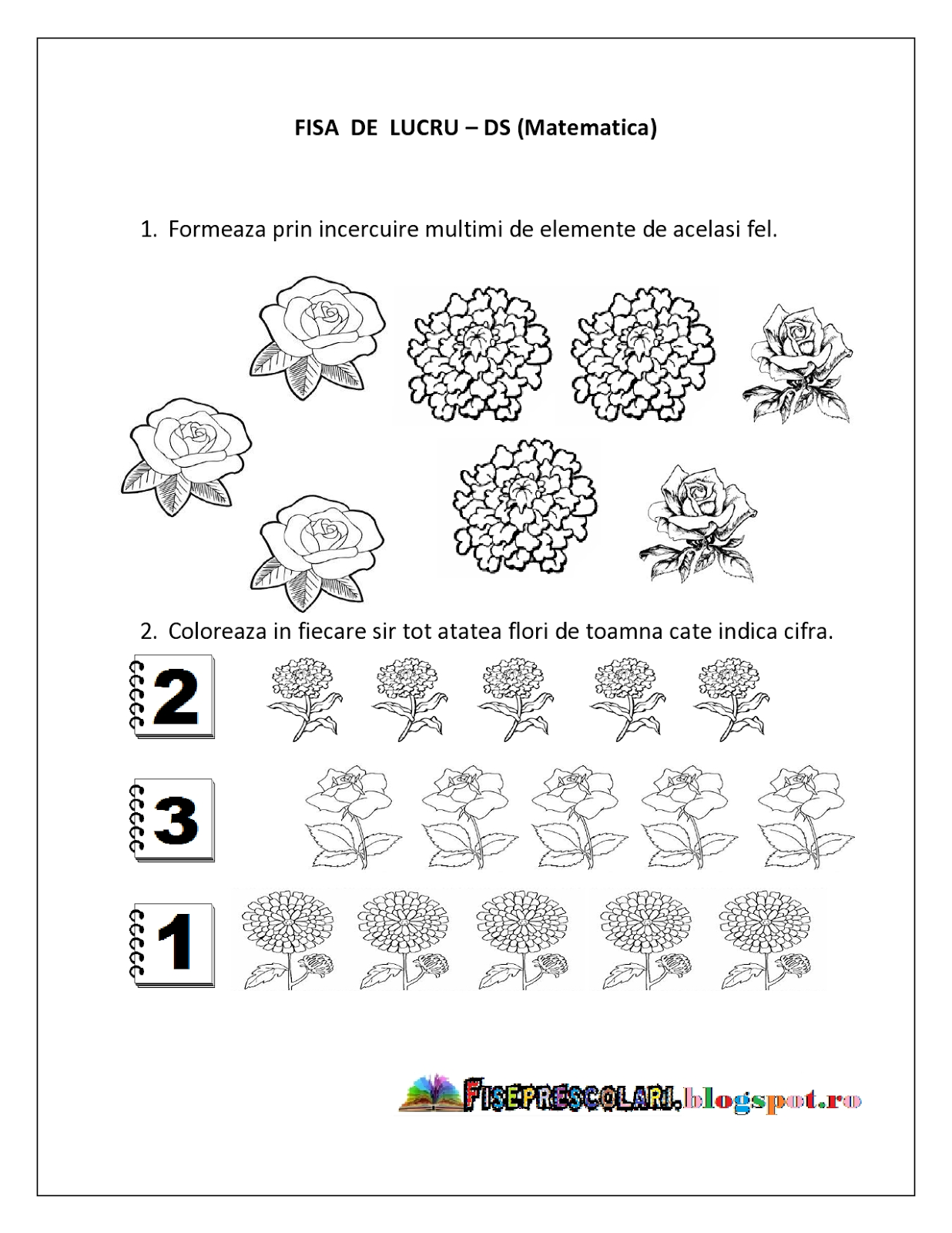 FISA DE LUCRU – DS (Matematica)

1. Formeaza prin incercuire multimi de elemente de acelasi fel.

2. Coloreaza in fiecare sir tot atatea flori de toamna cate indica cifra.

2

3

1

FISEPRESCOLARI.blogspot.ro