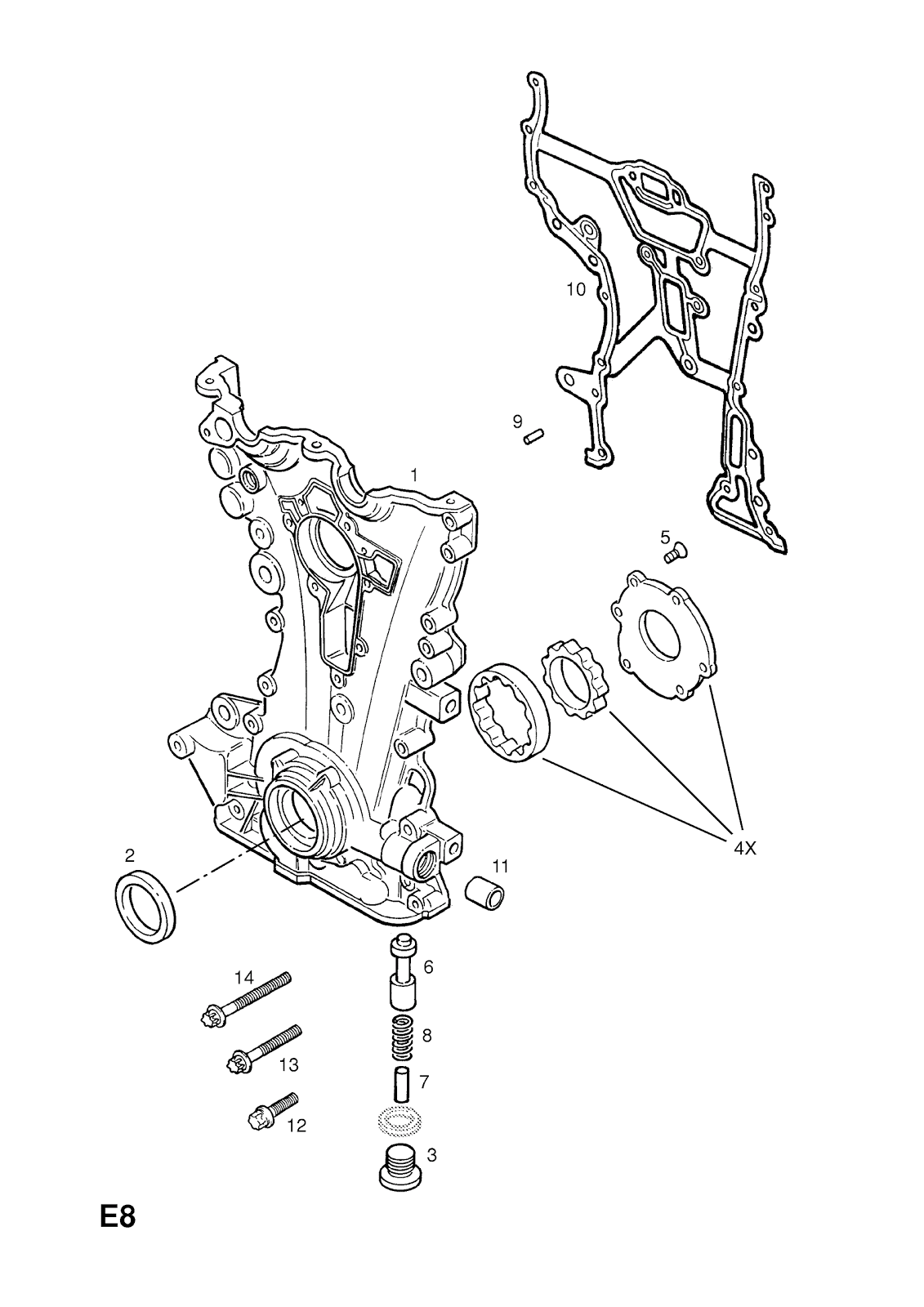 10

9

1

5

4X

2

11

6

14

8

13

7

12

3

E8