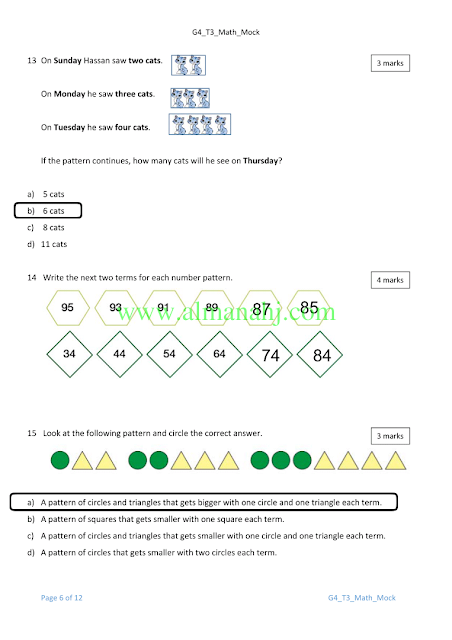 G4_T3_Math_Mock

13 On **Sunday** Hassan saw **two cats**.

3 marks

On **Monday** he saw **three cats**.

On **Tuesday** he saw **four cats**.

If the pattern continues, how many cats will he see on **Thursday**?

a) 5 cats
b) 6 cats
c) 8 cats
d) 11 cats

14 Write the next two terms for each number pattern.

4 marks

95 93 91 89 87 85

www.almanahj.com

34 44 54 64 74 84

15 Look at the following pattern and circle the correct answer.

3 marks

a) A pattern of circles and triangles that gets bigger with one circle and one triangle each term.
b) A pattern of squares that gets smaller with one square each term.
c) A pattern of circles and triangles that gets smaller with one circle and one triangle each term.
d) A pattern of circles that gets smaller with two circles each term.

Page 6 of 12

G4_T3_Math_Mock