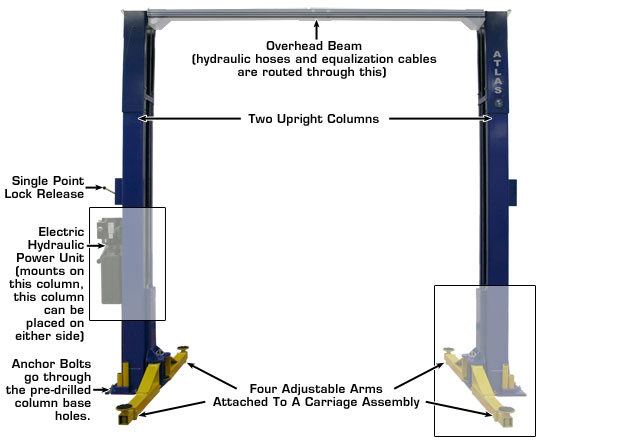 Overhead Beam
(hydraulic hoses and equalization cables are routed through this)

ATLAS

Two Upright Columns

Single Point Lock Release

Electric Hydraulic Power Unit (mounts on this column, this column can be placed on either side)

Anchor Bolts go through the pre-drilled column base holes.

Four Adjustable Arms Attached To A Carriage Assembly