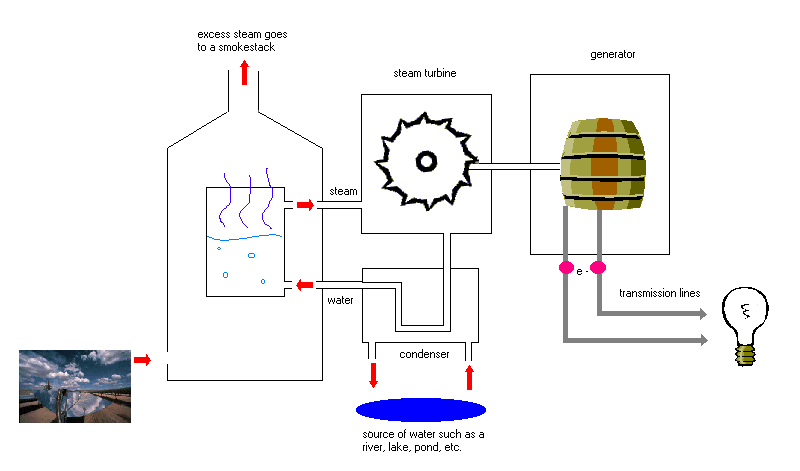 excess steam goes to a smokestack

steam turbine

generator

steam

water

e -

transmission lines

condenser

source of water such as a river, lake, pond, etc.