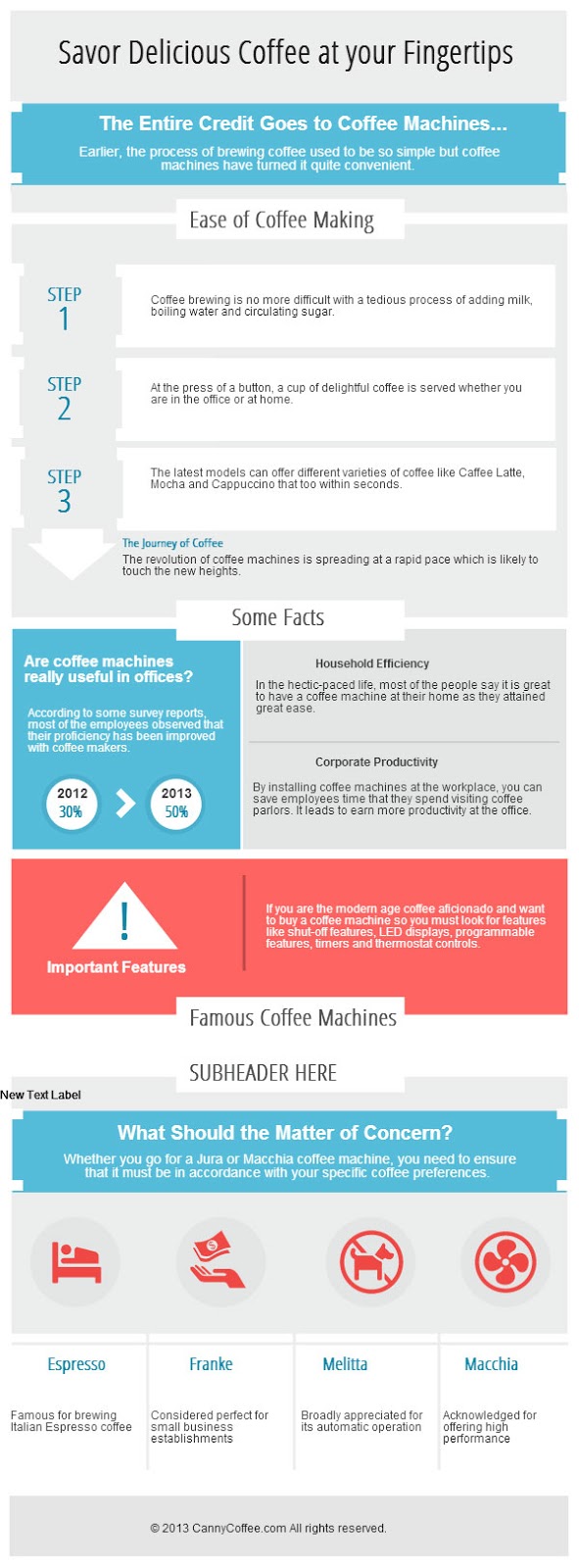 Savor Delicious Coffee at your Fingertips

The Entire Credit Goes to Coffee Machines...

Earlier, the process of brewing coffee used to be so simple but coffee machines have turned it quite convenient.

Ease of Coffee Making

STEP 1

Coffee brewing is no more difficult with a tedious process of adding milk, boiling water and circulating sugar.

STEP 2

At the press of a button, a cup of delightful coffee is served whether you are in the office or at home.

STEP 3

The latest models can offer different varieties of coffee like Caffee Latte, Mocha and Cappuccino that too within seconds.

The Journey of Coffee

The revolution of coffee machines is spreading at a rapid pace which is likely to touch the new heights.

Some Facts

Are coffee machines really useful in offices?

According to some survey reports, most of the employees observed that their proficiency has been improved with coffee makers.

2012 30%

2013 50%

Household Efficiency

In the hectic-paced life, most of the people say it is great to have a coffee machine at their home as they attained great ease.

Corporate Productivity

By installing coffee machines at the workplace, you can save employees time that they spend visiting coffee parlors. It leads to earn more productivity at the office.

!

Important Features

If you are the modern age coffee aficionado and want to buy a coffee machine so you must look for features like shut-off features, LED displays, programmable features, timers and thermostat controls.

Famous Coffee Machines

SUBHEADER HERE

New Text Label

What Should the Matter of Concern?

Whether you go for a Jura or Macchia coffee machine, you need to ensure that it must be in accordance with your specific coffee preferences.

Espresso

Famous for brewing Italian Espresso coffee

Franke

Considered perfect for small business establishments

Melitta

Broadly appreciated for its automatic operation

Macchia

Acknowledged for offering high performance

© 2013 CannyCoffee.com All rights reserved.