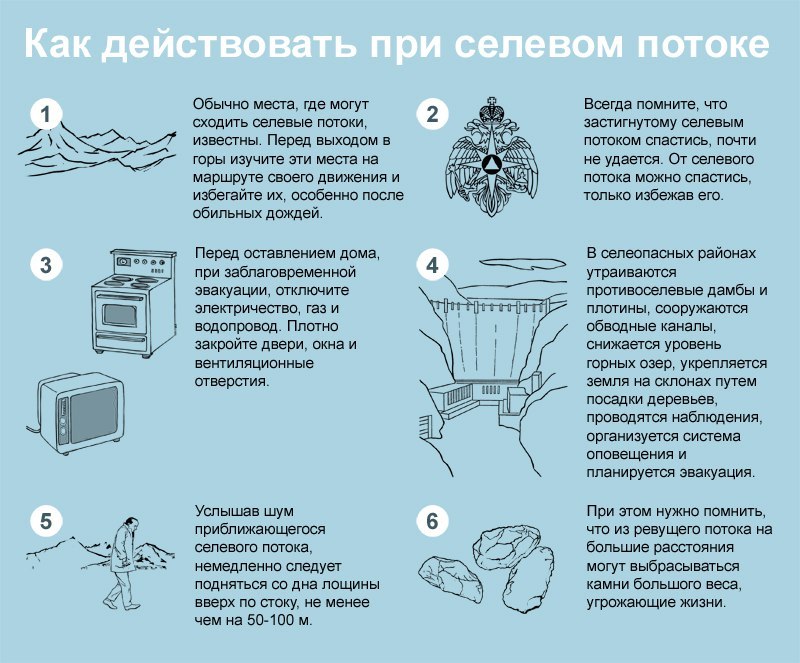 Как действовать при селевом потоке

1

Обычно места, где могут сходить селевые потоки, известны. Перед выходом в горы изучите эти места на маршруте своего движения и избегайте их, особенно после обильных дождей.

2

Всегда помните, что застигнутому селевым потоком спастись, почти не удается. От селевого потока можно спастись, только избежав его.

3

Перед оставлением дома, при заблаговременной эвакуации, отключите электричество, газ и водопровод. Плотно закройте двери, окна и вентиляционные отверстия.

4

В селеопасных районах утраиваются противоселевые дамбы и плотины, сооружаются обводные каналы, снижается уровень горных озер, укрепляется земля на склонах путем посадки деревьев, проводятся наблюдения, организуется система оповещения и планируется эвакуация.

5

Услышав шум приближающегося селевого потока, немедленно следует подняться со дна лощины вверх по стоку, не менее чем на 50-100 м.

6

При этом нужно помнить, что из ревущего потока на большие расстояния могут выбрасываться камни большого веса, угрожающие жизни.