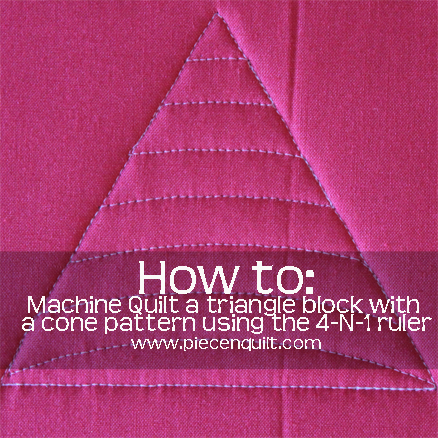 How to:
Machine Quilt a triangle block with a cone pattern using the 4-N-1 ruler
www.piecenquilt.com