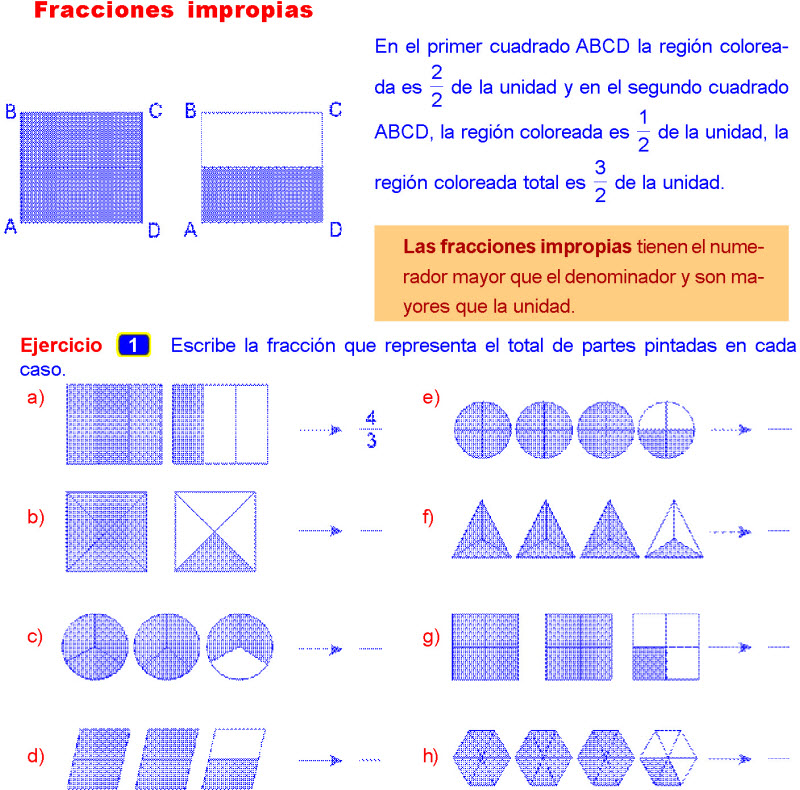 Fracciones impropias

B C B C

A D A D

En el primer cuadrado ABCD la región coloreada es $\frac{2}{2}$ de la unidad y en el segundo cuadrado ABCD, la región coloreada es $\frac{1}{2}$ de la unidad, la región coloreada total es $\frac{3}{2}$ de la unidad.

Las fracciones impropias tienen el numerador mayor que el denominador y son mayores que la unidad.

Ejercicio 1 Escribe la fracción que representa el total de partes pintadas en cada caso.

a) $\frac{4}{3}$

b)

c)

d)

e)

f)

g)

h)