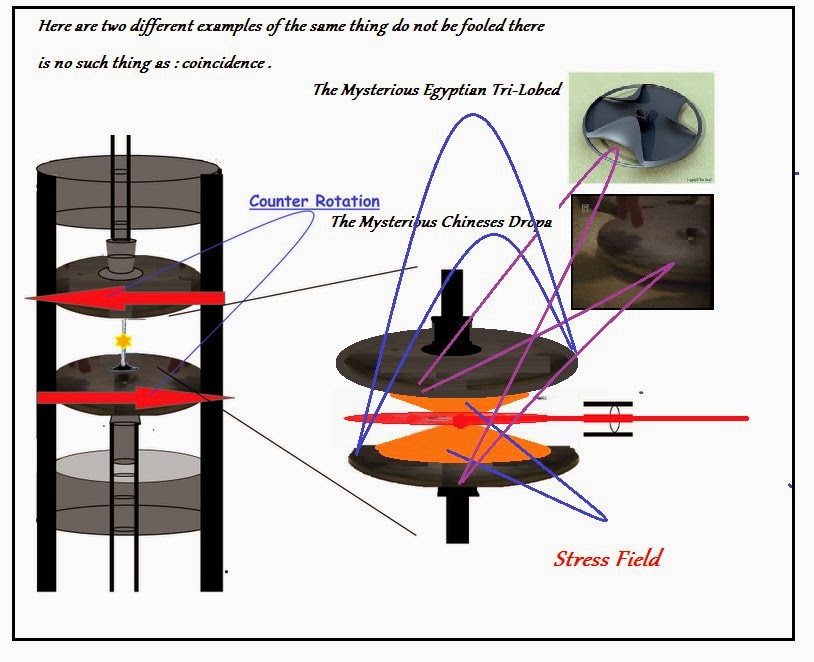 Here are two different examples of the same thing do not be fooled there is no such thing as : coincidence .

The Mysterious Egyptian Tri-Lobed

Counter Rotation

The Mysterious Chineses Dropa

Stress Field