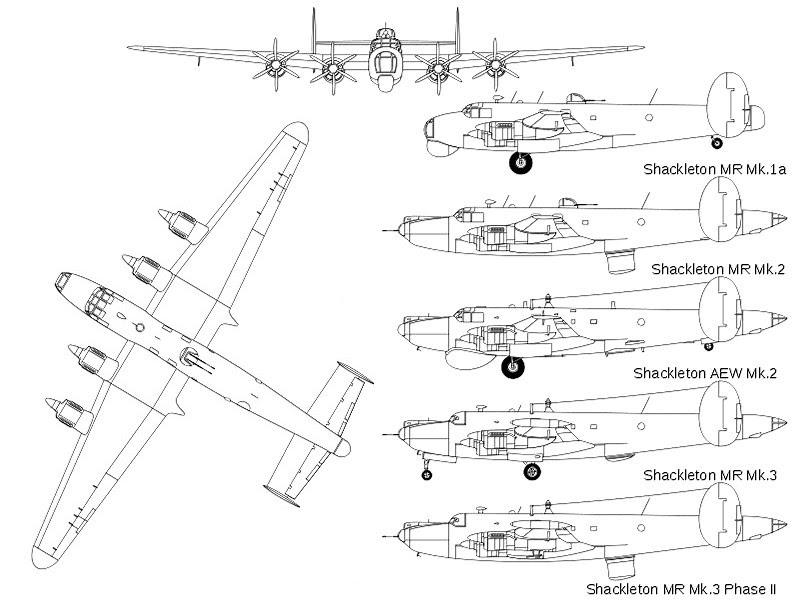 Shackleton MR Mk.1a

Shackleton MR Mk.2

Shackleton AEW Mk.2

Shackleton MR Mk.3

Shackleton MR Mk.3 Phase II