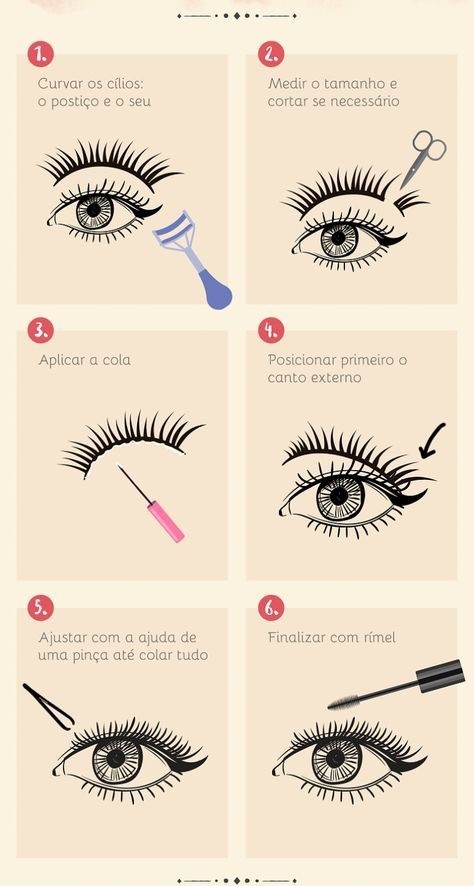 1.
Curvar os cílios: o postiço e o seu

2.
Medir o tamanho e cortar se necessário

3.
Aplicar a cola

4.
Posicionar primeiro o canto externo

5.
Ajustar com a ajuda de uma pinça até colar tudo

6.
Finalizar com rímel