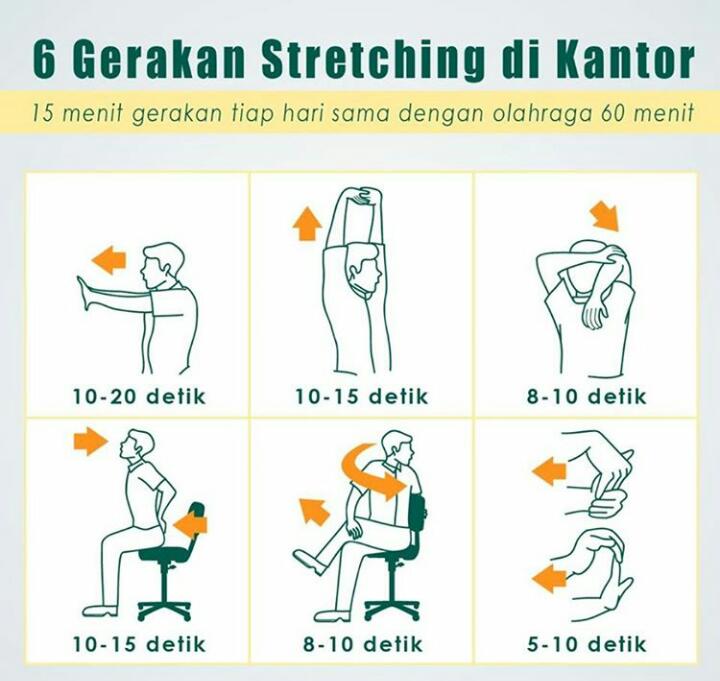 6 Gerakan Stretching di Kantor

15 menit gerakan tiap hari sama dengan olahraga 60 menit

10-20 detik

10-15 detik

8-10 detik

10-15 detik

8-10 detik

5-10 detik