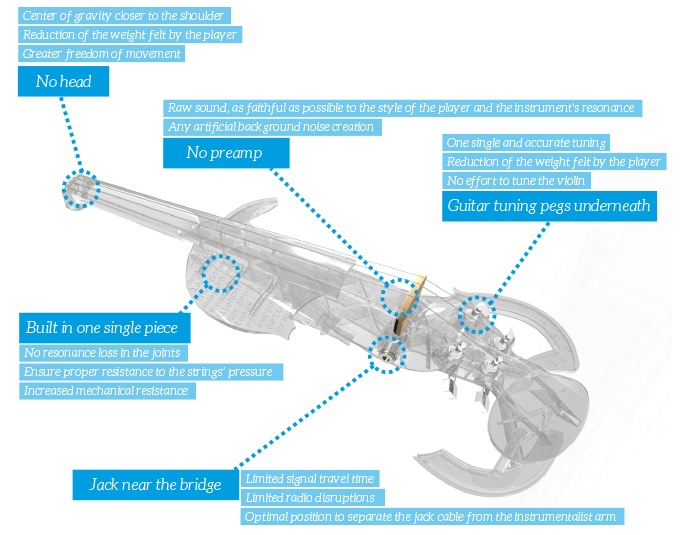 Center of gravity closer to the shoulder
Reduction of the weight felt by the player
Greater freedom of movement
No head

Raw sound, as faithful as possible to the style of the player and the instrument's resonance
Any artificial background noise creation
No preamp

One single and accurate tuning
Reduction of the weight felt by the player
No effort to tune the violin
Guitar tuning pegs underneath

Built in one single piece
No resonance loss in the joints
Ensure proper resistance to the strings' pressure
Increased mechanical resistance

Jack near the bridge
Limited signal travel time
Limited radio disruptions
Optimal position to separate the jack cable from the instrumentalist arm