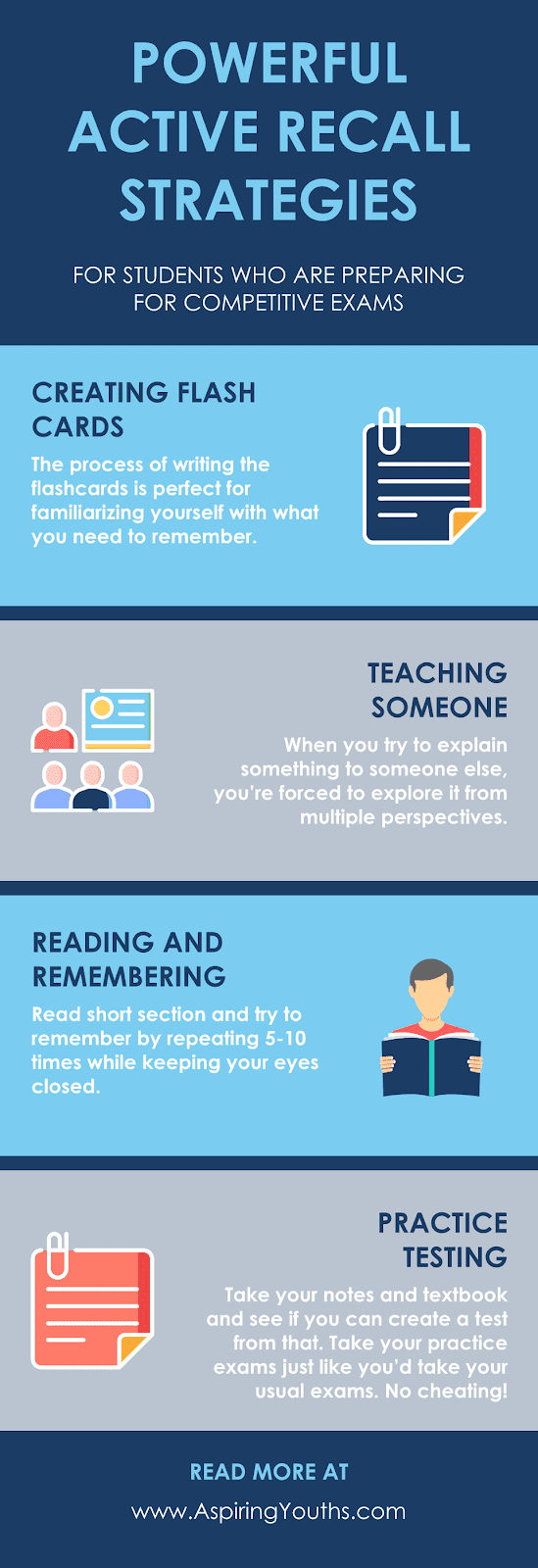 POWERFUL ACTIVE RECALL STRATEGIES

FOR STUDENTS WHO ARE PREPARING FOR COMPETITIVE EXAMS

CREATING FLASH CARDS

The process of writing the flashcards is perfect for familiarizing yourself with what you need to remember.

TEACHING SOMEONE

When you try to explain something to someone else, you're forced to explore it from multiple perspectives.

READING AND REMEMBERING

Read short section and try to remember by repeating 5-10 times while keeping your eyes closed.

PRACTICE TESTING

Take your notes and textbook and see if you can create a test from that. Take your practice exams just like you'd take your usual exams. No cheating!

READ MORE AT

www.AspiringYouths.com