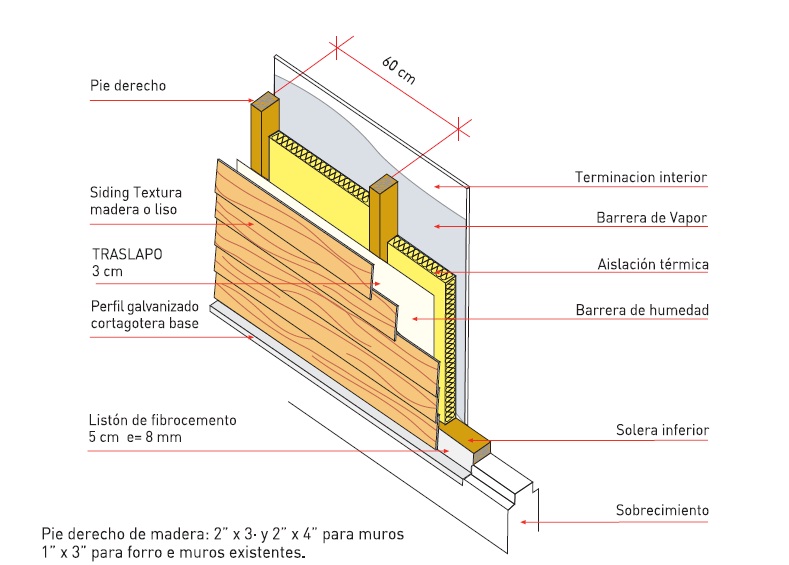 60 cm

Pie derecho

Siding Textura madera o liso

TRASLAPO 3 cm

Perfil galvanizado cortagotera base

Listón de fibrocemento 5 cm e= 8 mm

Terminacion interior

Barrera de Vapor

Aislación térmica

Barrera de humedad

Solera inferior

Sobrecimiento

Pie derecho de madera: 2" x 3· y 2" x 4" para muros
1" x 3" para forro e muros existentes.