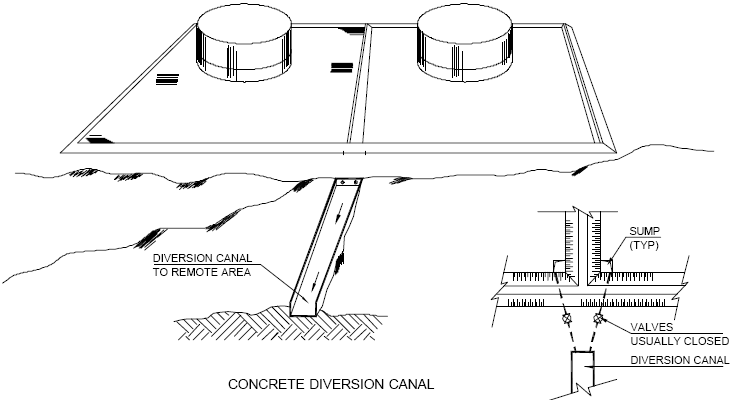 DIVERSION CANAL
TO REMOTE AREA

SUMP
(TYP)

VALVES
USUALLY CLOSED

DIVERSION CANAL

CONCRETE DIVERSION CANAL