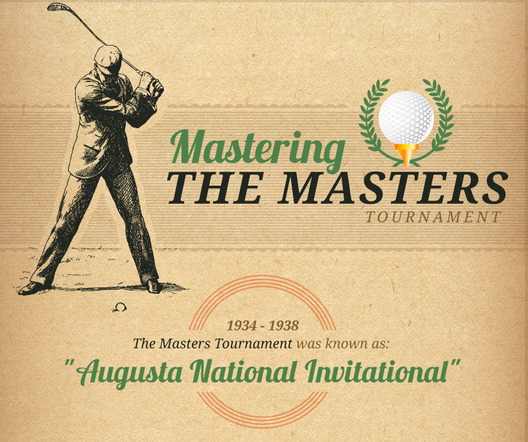 Mastering
THE MASTERS
TOURNAMENT

1934 - 1938
The Masters Tournament was known as:
"Augusta National Invitational"