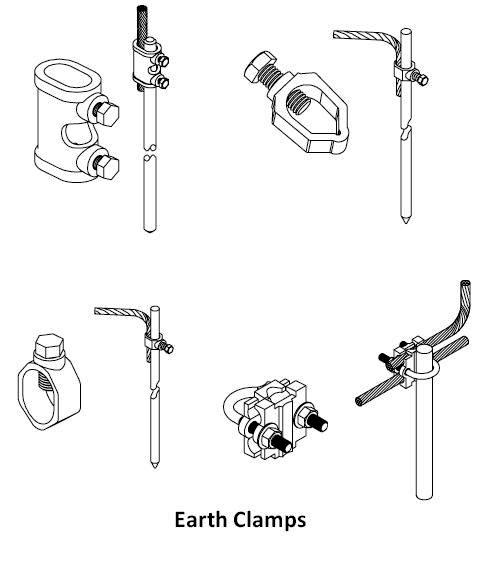 Earth Clamps