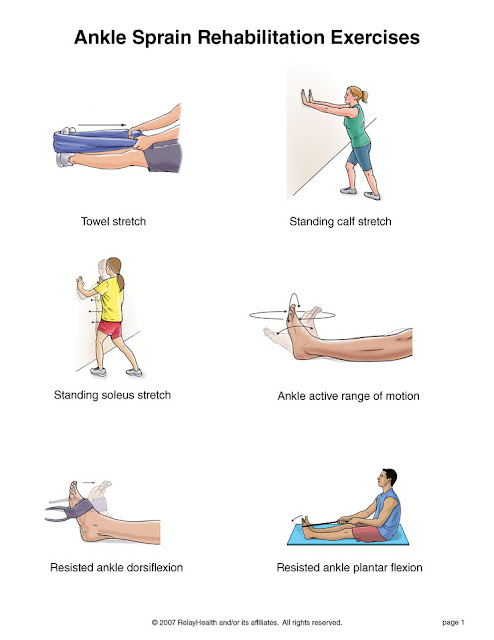 Ankle Sprain Rehabilitation Exercises

Towel stretch

Standing calf stretch

Standing soleus stretch

Ankle active range of motion

Resisted ankle dorsiflexion

Resisted ankle plantar flexion

© 2007 RelayHealth and/or its affiliates. All rights reserved.

page 1