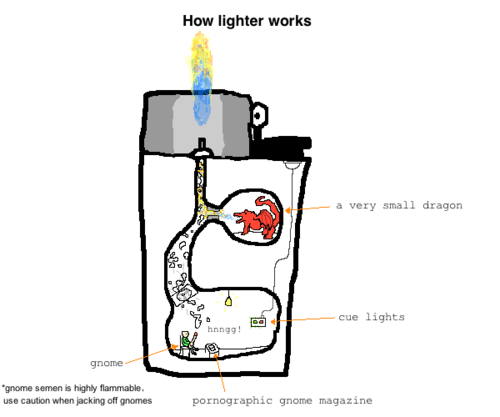 How lighter works

a very small dragon

cue lights

hnngg!

gnome

*gnome semen is highly flammable, use caution when jacking off gnomes

pornographic gnome magazine