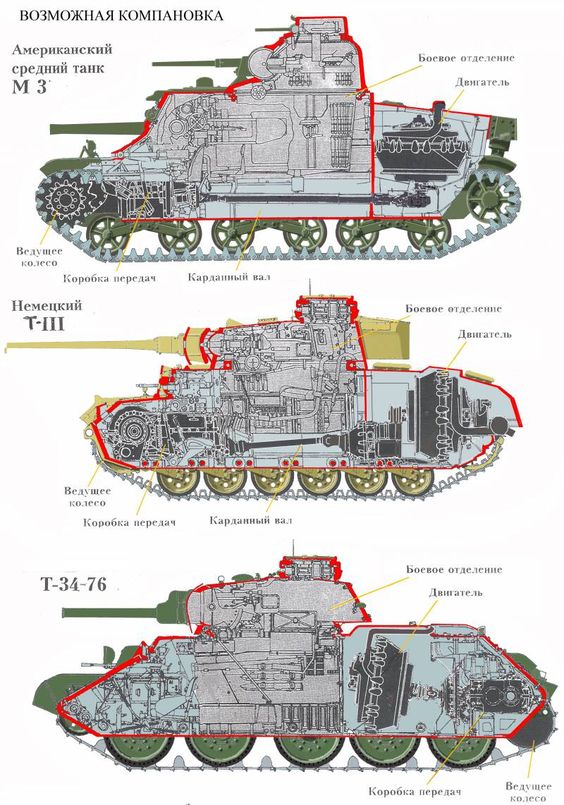 ВОЗМОЖНАЯ КОМПАНОВКА

Американский средний танк М 3

Боевое отделение

Двигатель

Ведущее колесо

Коробка передач

Карданный вал

Немецкий Т-III

Боевое отделение

Двигатель

Ведущее колесо

Коробка передач

Карданный вал

Т-34-76

Боевое отделение

Двигатель

Коробка передач

Ведущее колесо