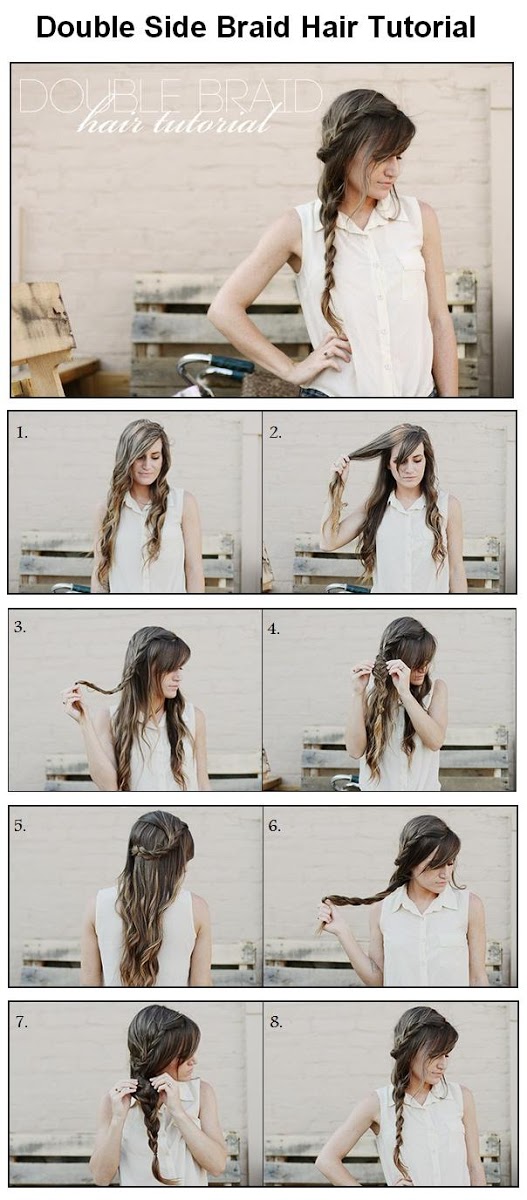 Double Side Braid Hair Tutorial

DOUBLE BRAID
hair tutorial

1.

2.

3.

4.

5.

6.

7.

8.