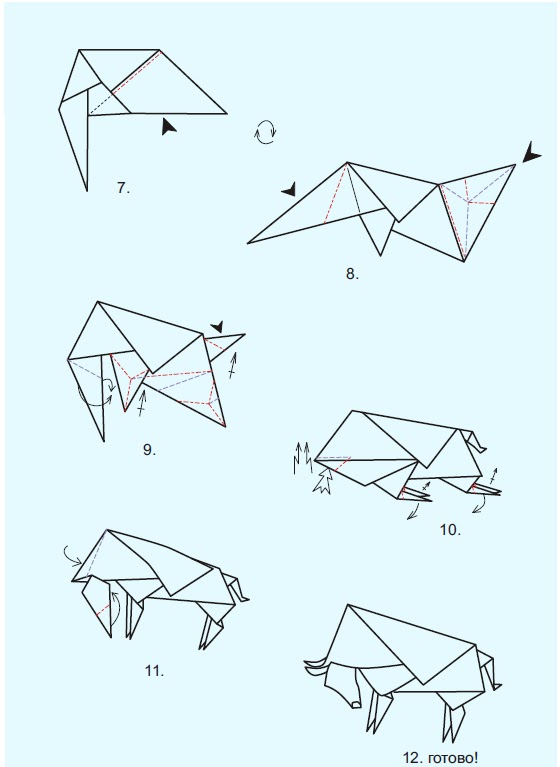 7.

8.

9.

10.

11.

12. готово!