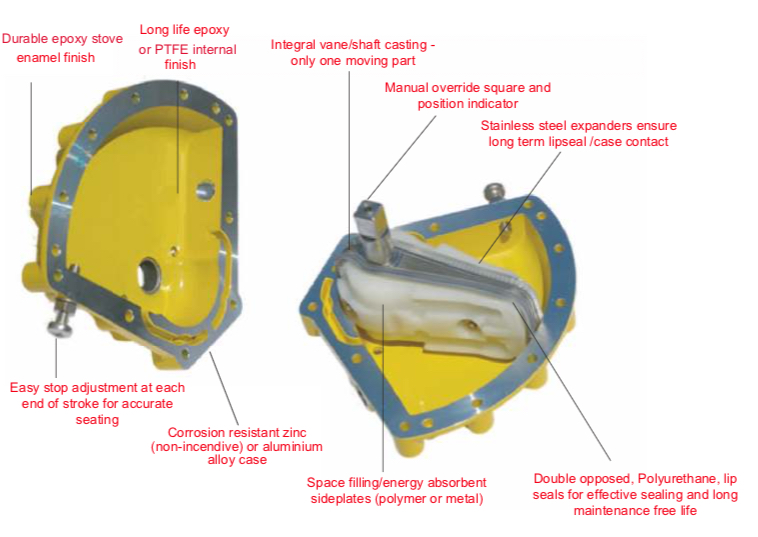 Durable epoxy stove enamel finish

Long life epoxy or PTFE internal finish

Integral vane/shaft casting - only one moving part

Manual override square and position indicator

Stainless steel expanders ensure long term lipseal /case contact

Easy stop adjustment at each end of stroke for accurate seating

Corrosion resistant zinc (non-incendive) or aluminium alloy case

Space filling/energy absorbent sideplates (polymer or metal)

Double opposed, Polyurethane, lip seals for effective sealing and long maintenance free life