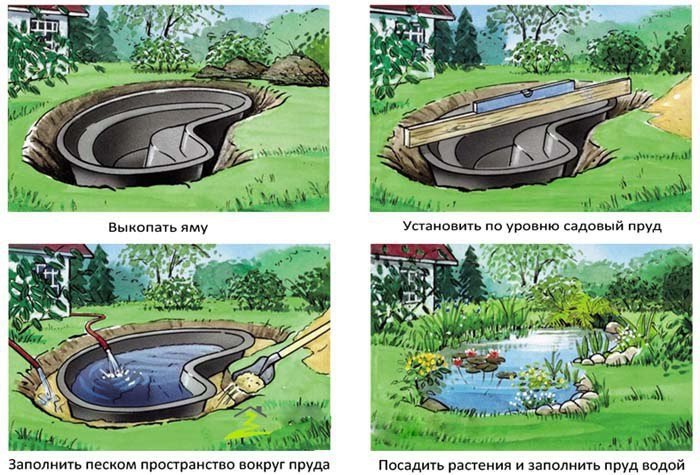 Выкопать яму

Установить по уровню садовый пруд

Заполнить песком пространство вокруг пруда

Посадить растения и заполнить пруд водой